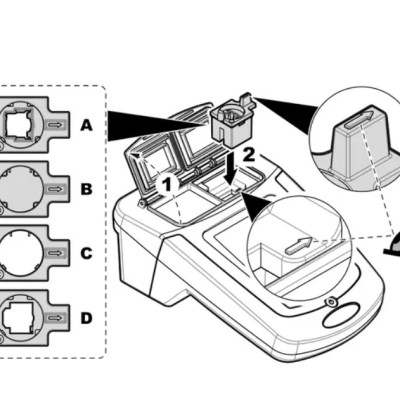 A
B
C
D
1
2