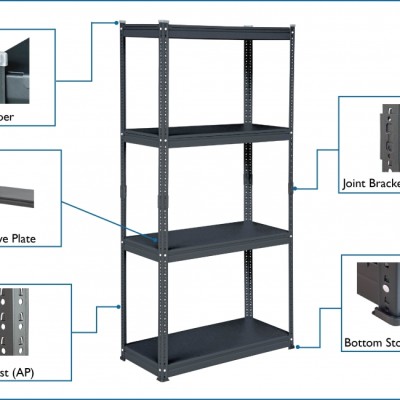 per

ve Plate

st (AP)

Joint Bracke

Bottom Sto